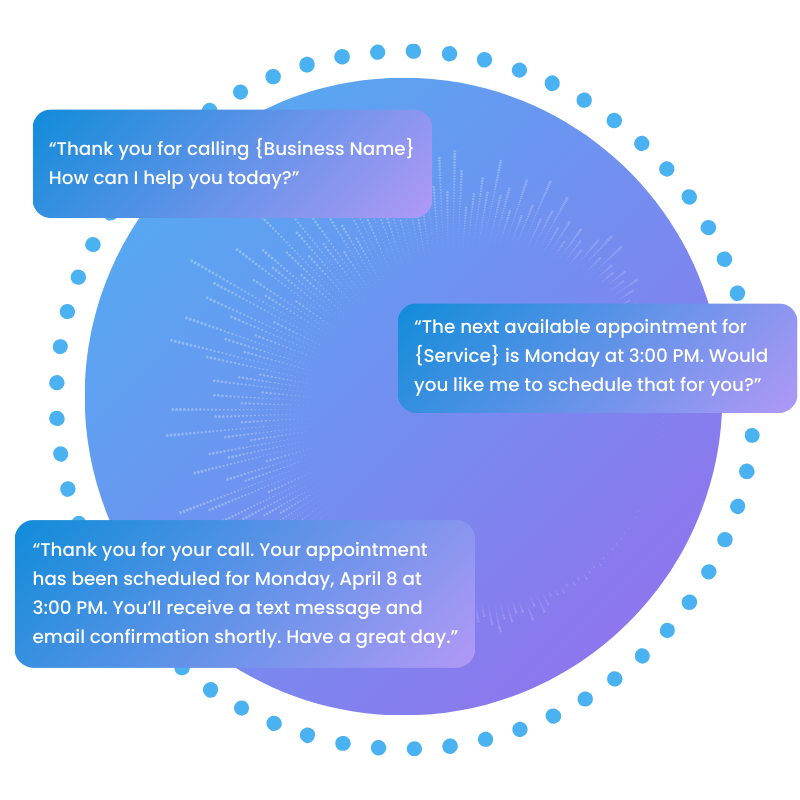 "Thank you for calling {Business Name} How can I help you today?"

"The next available appointment for {Service} is Monday at 3:00 PM. Would you like me to schedule that for you?"

"Thank you for your call. Your appointment has been scheduled for Monday, April 8 at 3:00 PM. You'll receive a text message and email confirmation shortly. Have a great day."